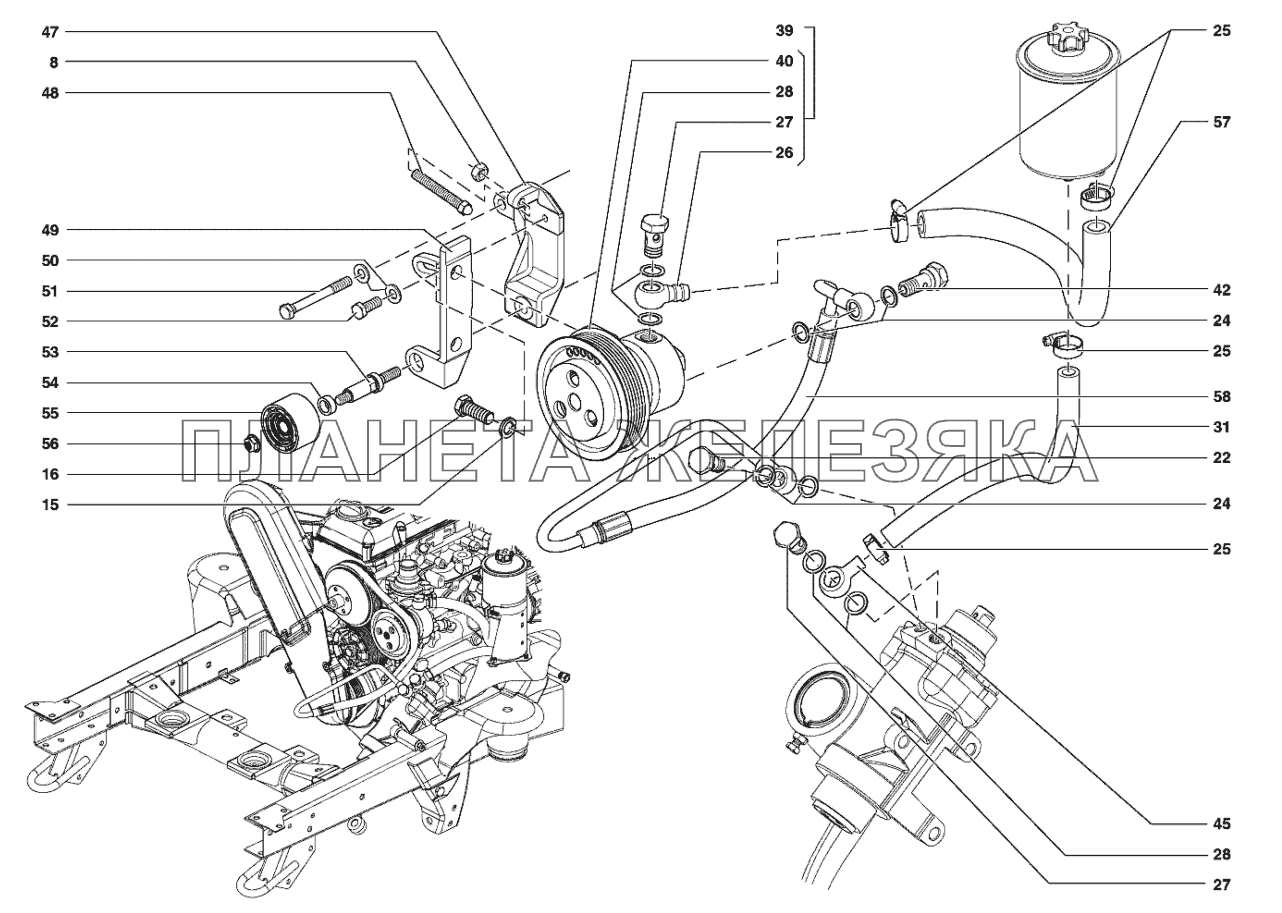 47
8
48
49
50
51
52
53
54
55
56
16
15
39
40
28
27
26
25
57
42
24
25
58
31
22
24
25
45
28
27
ПЛАНЕТА ЖЕЛЕЗЯКА